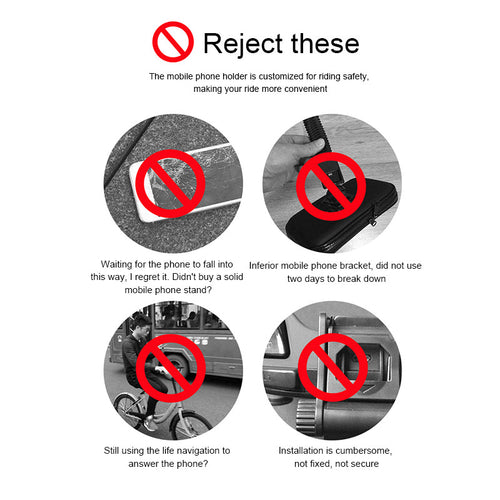 Reject these

The mobile phone holder is customized for riding safety, making your ride more convenient

Waiting for the phone to fall into this way, I regret it. Didn't buy a solid mobile phone stand?

Inferior mobile phone bracket, did not use two days to break down

Still using the life navigation to answer the phone?

Installation is cumbersome, not fixed, not secure